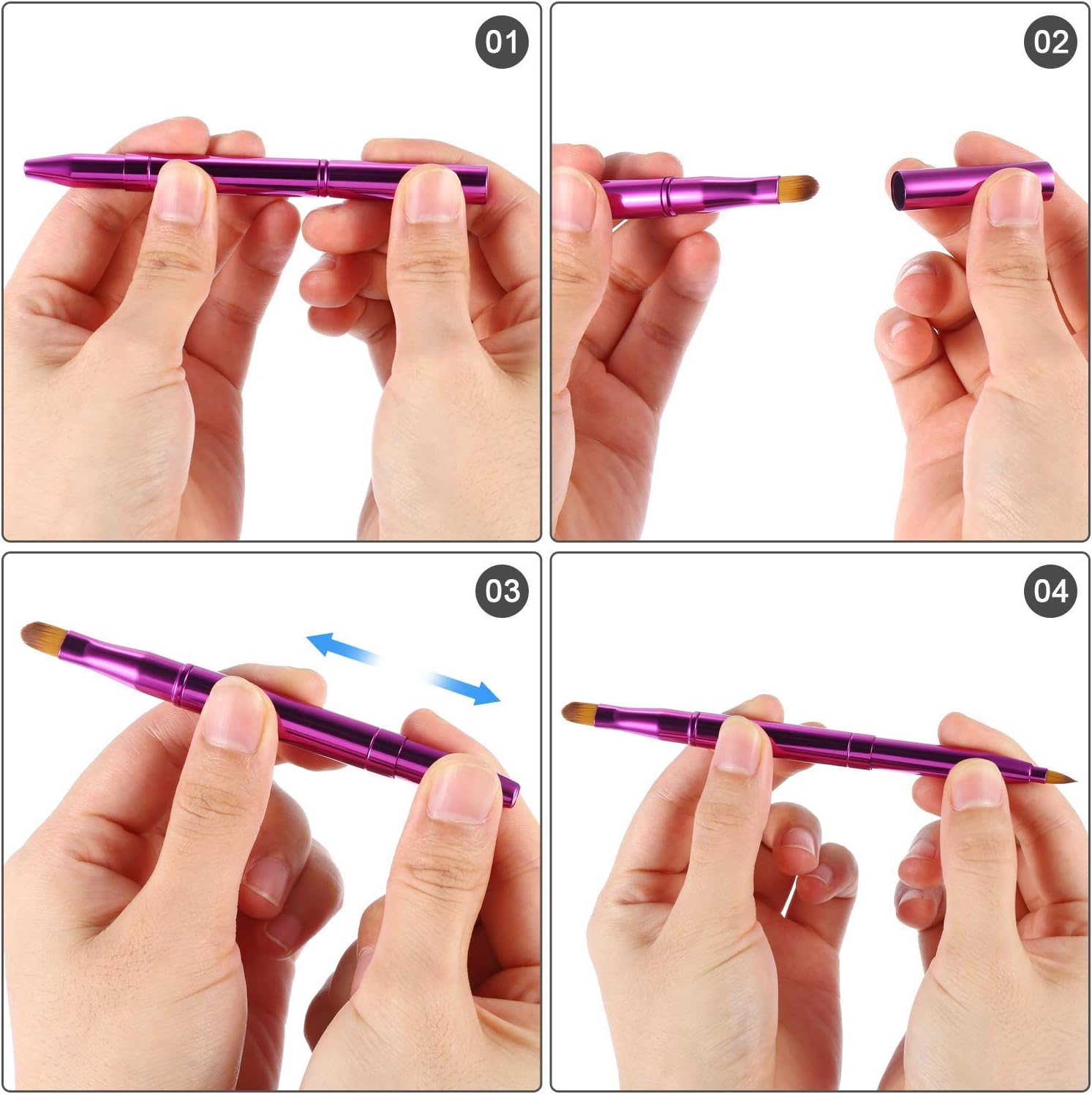 01

02

03

04