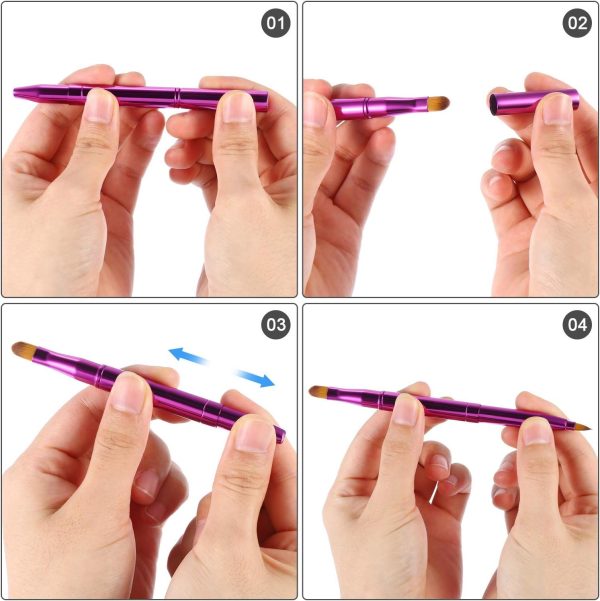 01

02

03

04